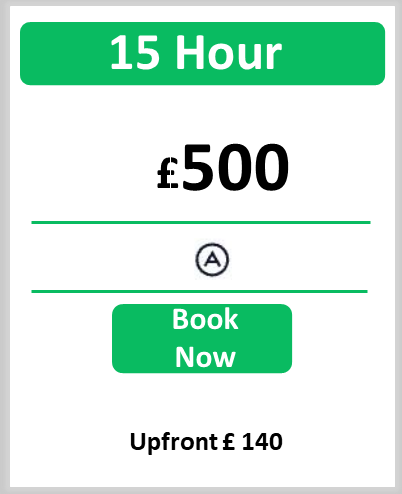 15 Hour

£500

A

Book Now

Upfront £ 140